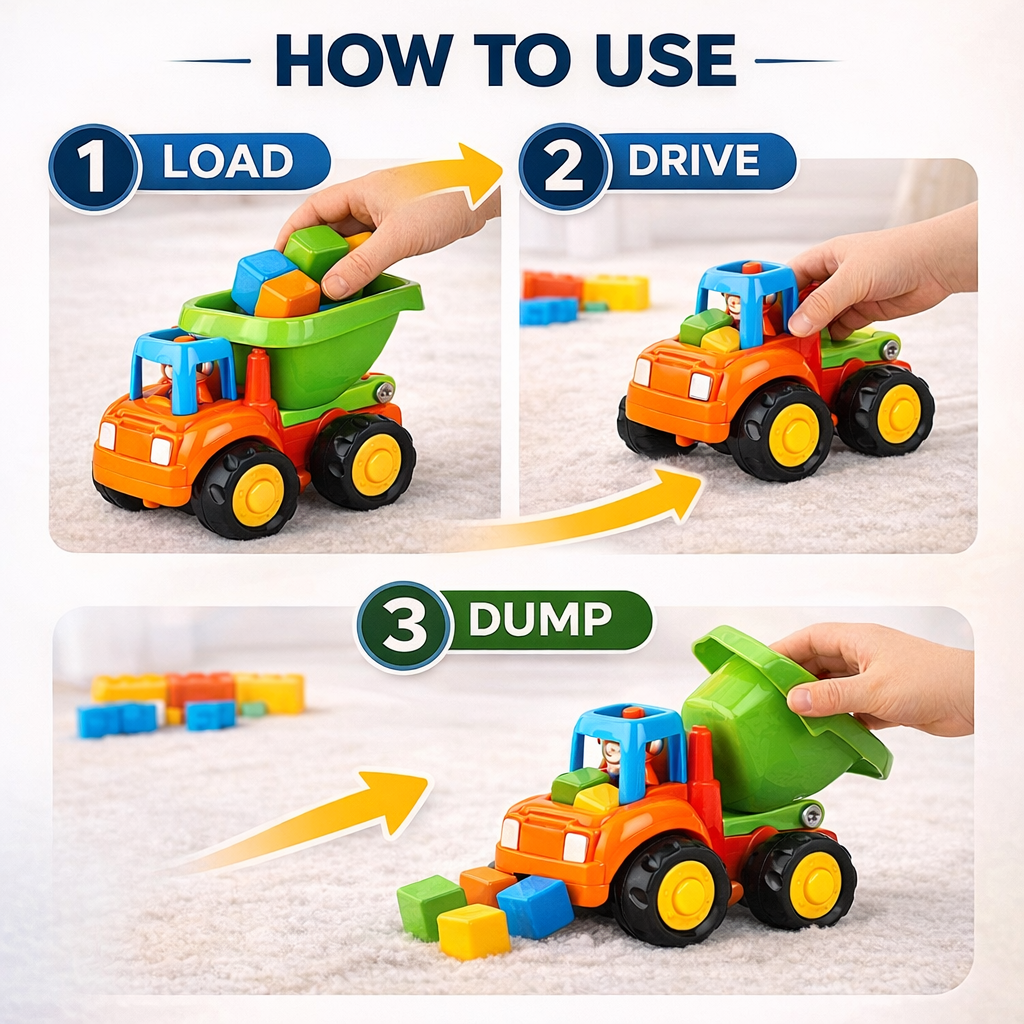 HOW TO USE

1 LOAD

2 DRIVE

3 DUMP